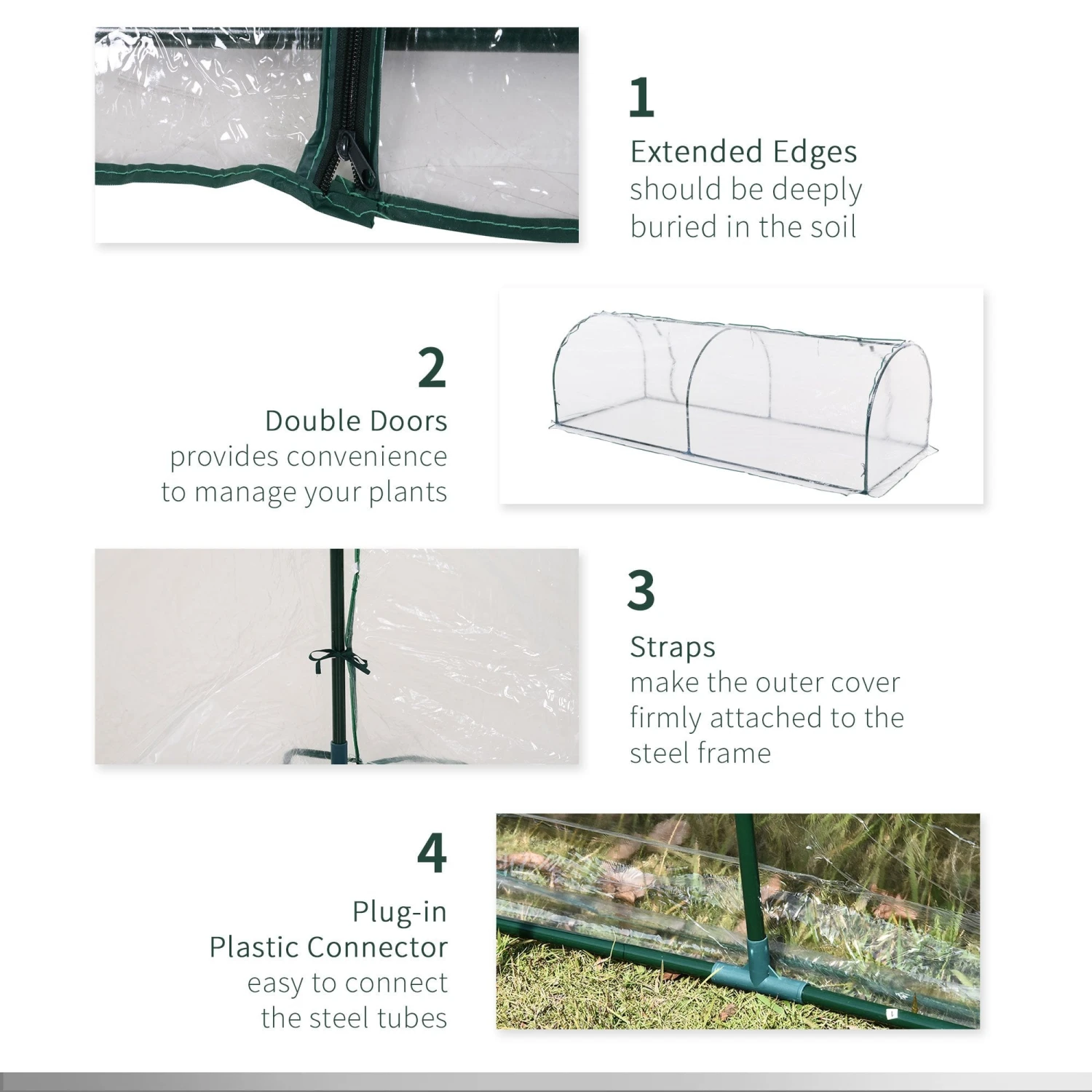 1
Extended Edges
should be deeply buried in the soil

2
Double Doors
provides convenience to manage your plants

3
Straps
make the outer cover firmly attached to the steel frame

4
Plug-in
Plastic Connector
easy to connect the steel tubes