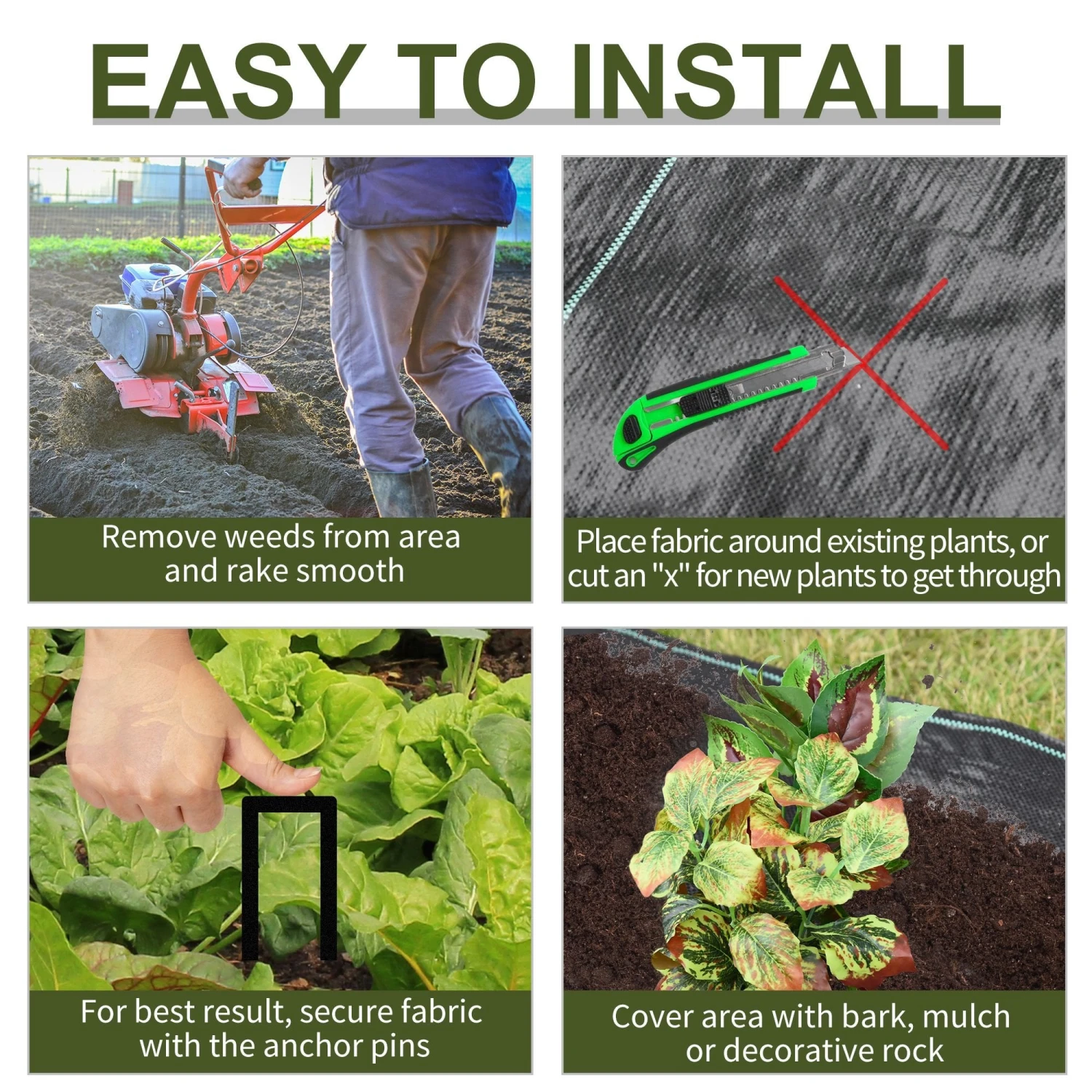 EASY TO INSTALL

Remove weeds from area and rake smooth

Place fabric around existing plants, or cut an "x" for new plants to get through

For best result, secure fabric with the anchor pins

Cover area with bark, mulch or decorative rock